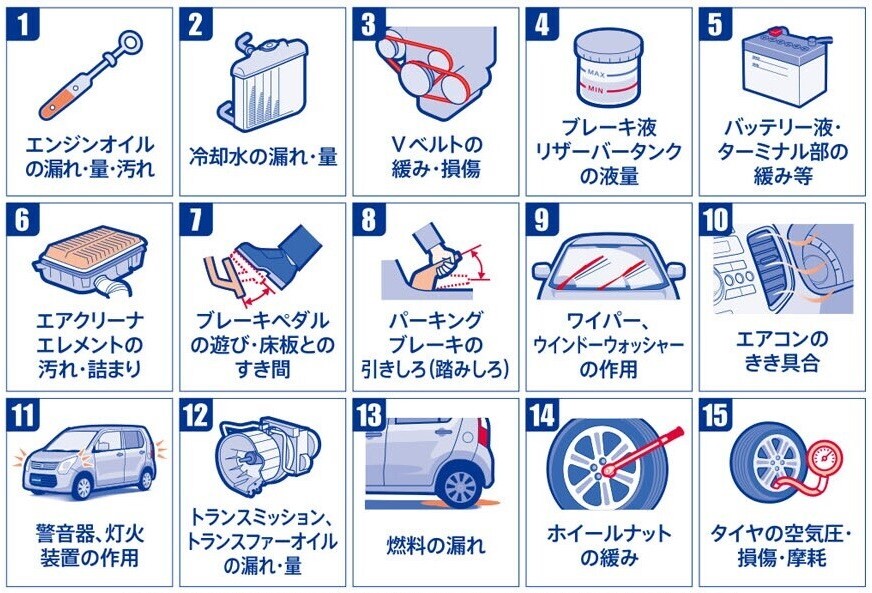 1
エンジンオイルの漏れ・量・汚れ

2
冷却水の漏れ・量

3
Vベルトの緩み・損傷

4
MAX
MIN
ブレーキ液リザーバータンクの液量

5
バッテリー液・ターミナル部の緩み等

6
エアクリーナエレメントの汚れ・詰まり

7
ブレーキペダルの遊び・床板とのすき間

8
パーキングブレーキの引きしろ(踏みしろ)

9
ワイパー、ウインドーウォッシャーの作用

10
エアコンのきき具合

11
警音器、灯火装置の作用

12
トランスミッション、トランスファーオイルの漏れ・量

13
燃料の漏れ

14
ホイールナットの緩み

15
タイヤの空気圧・損傷・摩耗